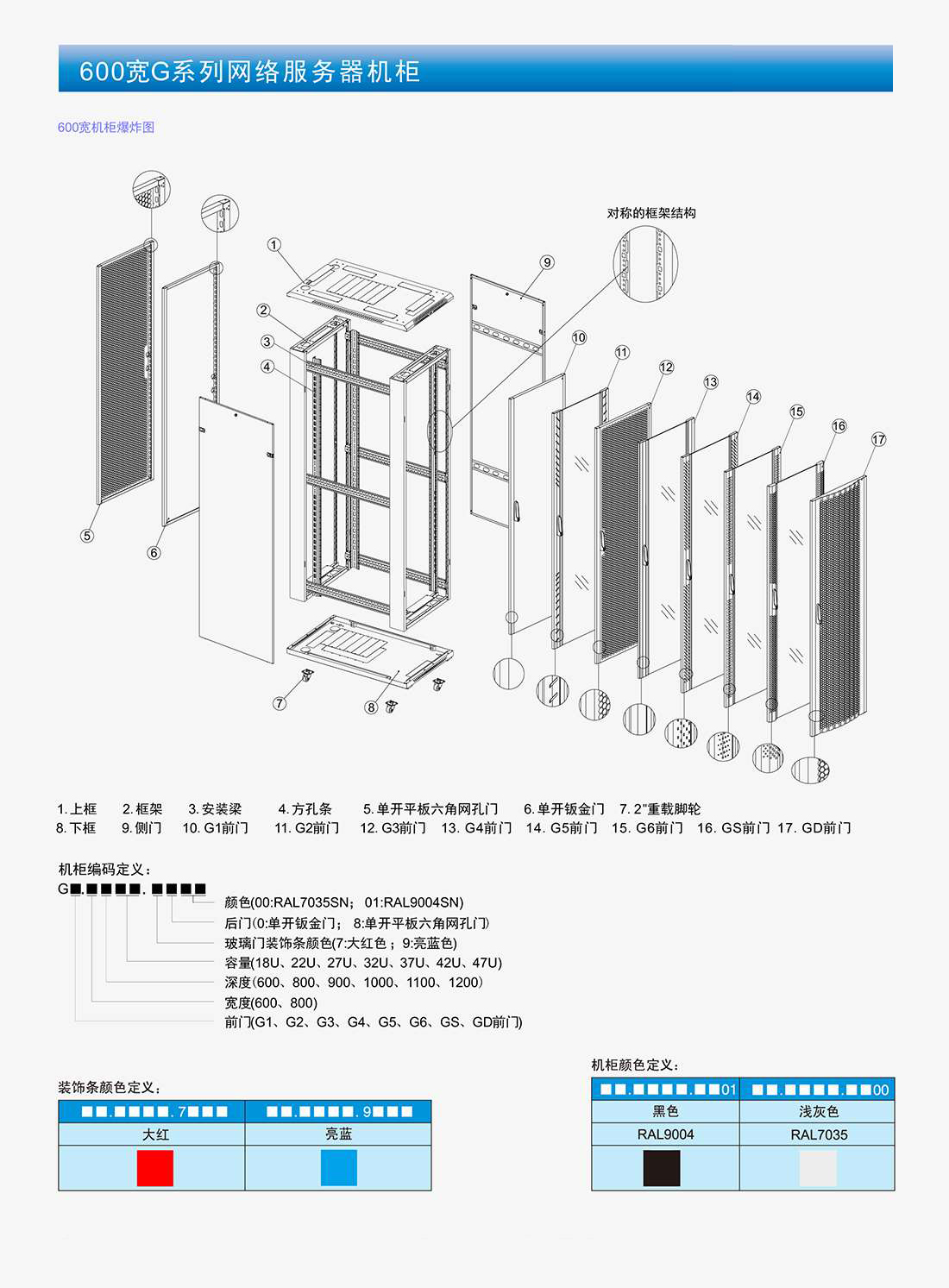 600宽G系列网络服务器机柜

600宽机柜爆炸图

对称的框架结构

① ② ③ ④ ⑤ ⑥ ⑦ ⑧ ⑨ ⑩ ⑪ ⑫ ⑬ ⑭ ⑮ ⑯ ⑰

1. 上框 2. 框架 3. 安装梁 4. 方孔条 5. 单开平板六角网孔门 6. 单开钣金门 7. 2"重载脚轮
8. 下框 9. 侧门 10. G1前门 11. G2前门 12. G3前门 13. G4前门 14. G5前门 15. G6前门 16. GS前门 17. GD前门

机柜编码定义：
G■.■■■■.■■■■
颜色(00:RAL7035SN; 01:RAL9004SN)
后门(0:单开钣金门; 8:单开平板六角网孔门)
玻璃门装饰条颜色(7:大红色；9:亮蓝色)
容量(18U、22U、27U、32U、37U、42U、47U)
深度(600、800、900、1000、1100、1200)
宽度(600、800)
前门(G1、G2、G3、G4、G5、G6、GS、GD前门)

装饰条颜色定义：

| ■■.■■■■.7■■■ | ■■.■■■■.9■■■ |
|---|---|
| 大红 | 亮蓝 |
| | |

机柜颜色定义：

| ■■.■■■■.■■01 | ■■.■■■■.■■00 |
|---|---|
| 黑色 | 浅灰色 |
| RAL9004 | RAL7035 |
| | |