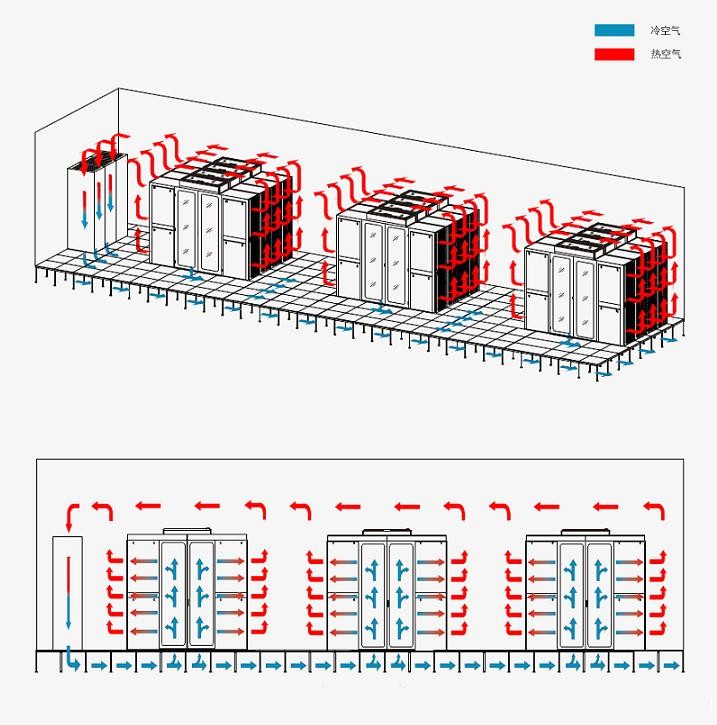 冷空气
热空气